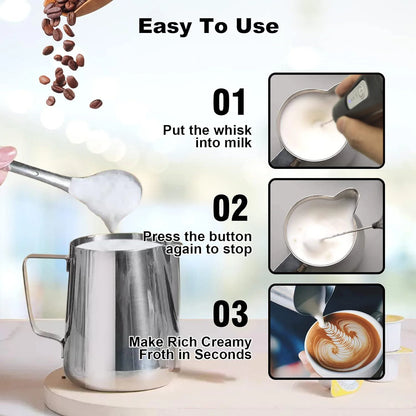 Easy To Use

01
Put the whisk into milk

02
Press the button again to stop

03
Make Rich Creamy Froth in Seconds