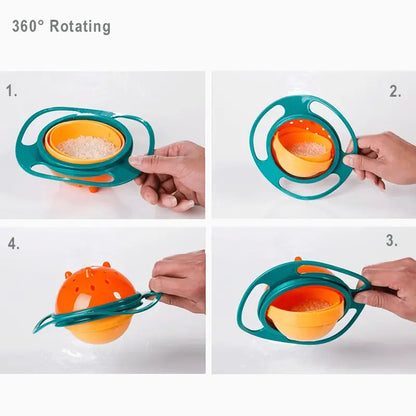 360° Rotating

1.

2.

4.

3.